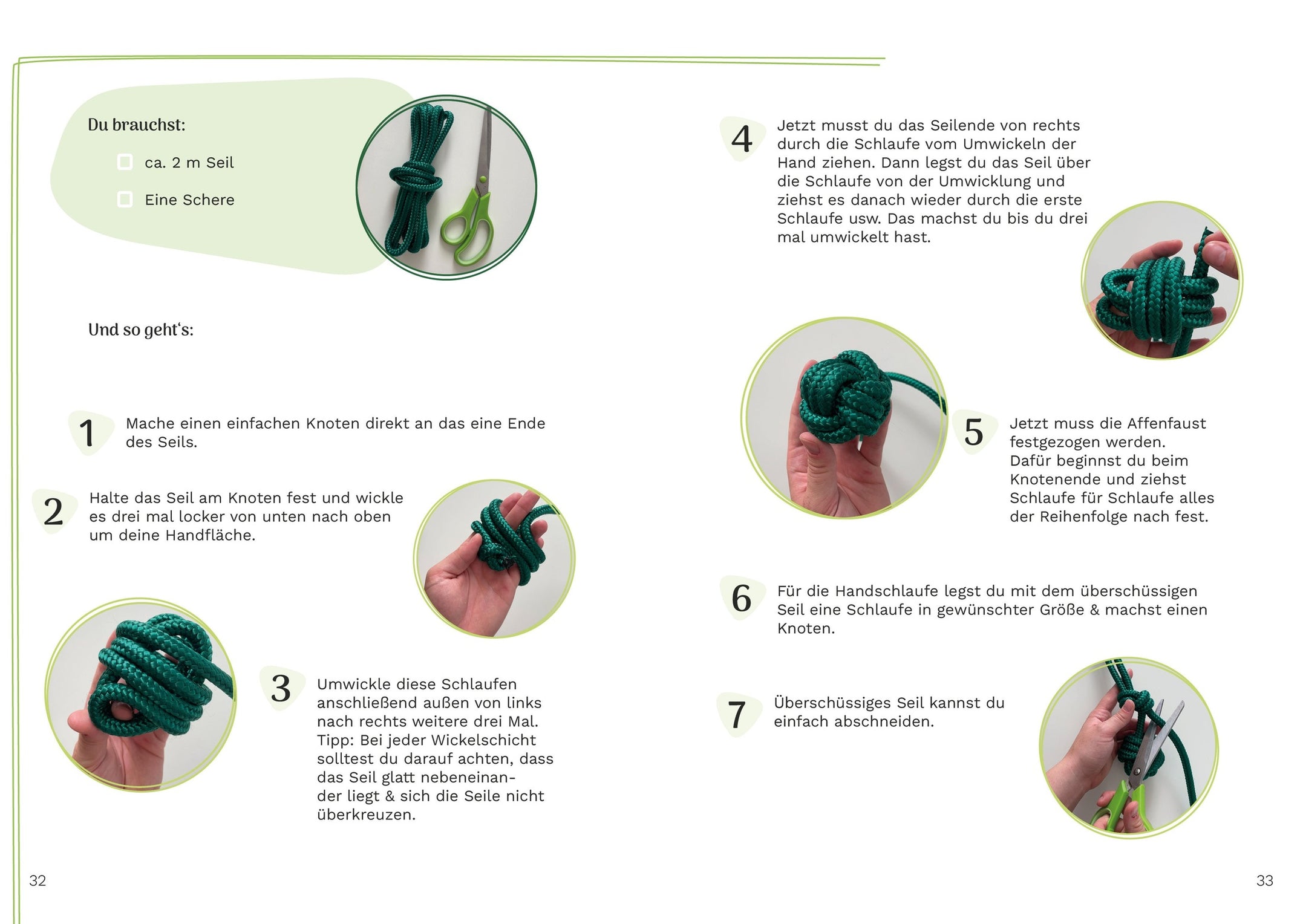 Du brauchst:

ca. 2 m Seil

Eine Schere

Und so geht's:

1 Mache einen einfachen Knoten direkt an das eine Ende des Seils.

2 Halte das Seil am Knoten fest und wickle es drei mal locker von unten nach oben um deine Handfläche.

3 Umwickle diese Schlaufen anschließend außen von links nach rechts weitere drei Mal. Tipp: Bei jeder Wickelschicht solltest du darauf achten, dass das Seil glatt nebeneinander liegt & sich die Seile nicht überkreuzen.

32

4 Jetzt musst du das Seilende von rechts durch die Schlaufe vom Umwickeln der Hand ziehen. Dann legst du das Seil über die Schlaufe von der Umwicklung und ziehst es danach wieder durch die erste Schlaufe usw. Das machst du bis du drei mal umwickelt hast.

5 Jetzt muss die Affenfaust festgezogen werden. Dafür beginnst du beim Knotenende und ziehst Schlaufe für Schlaufe alles der Reihenfolge nach fest.

6 Für die Handschlaufe legst du mit dem überschüssigen Seil eine Schlaufe in gewünschter Größe & machst einen Knoten.

7 Überschüssiges Seil kannst du einfach abschneiden.

33